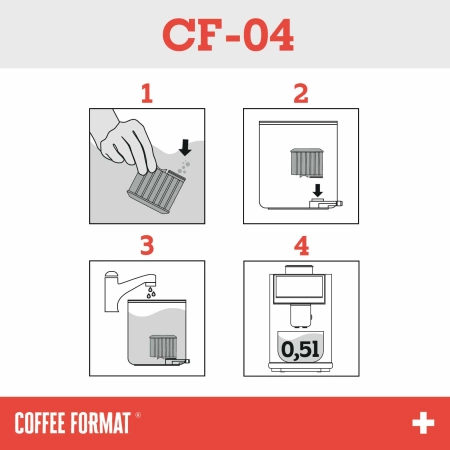 CF-04

1

2

3

4

0,5l

COFFEE FORMAT ®